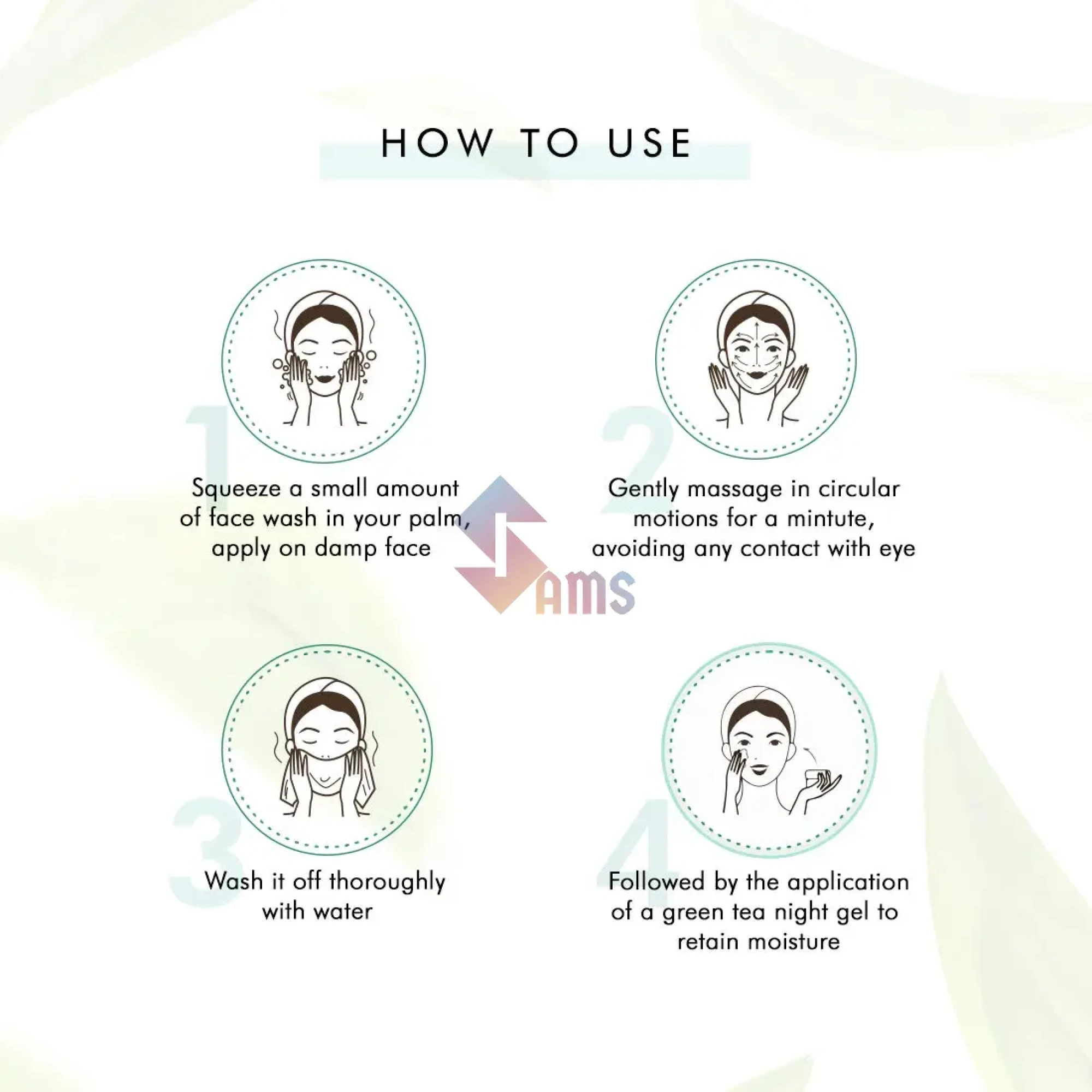 HOW TO USE

1

Squeeze a small amount of face wash in your palm, apply on damp face

2

Gently massage in circular motions for a mintute, avoiding any contact with eye

SAMS

3

Wash it off thoroughly with water

4

Followed by the application of a green tea night gel to retain moisture